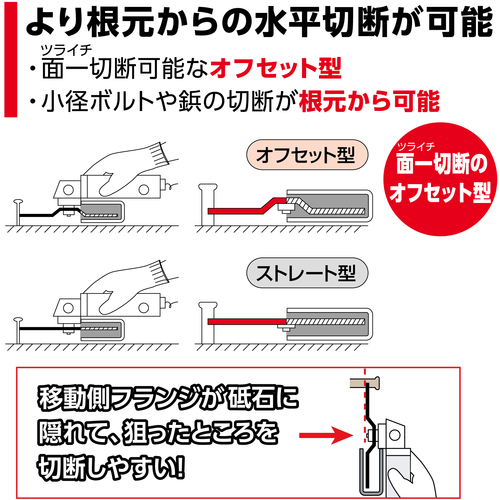 より根元からの水平切断が可能

・面一（ツライチ）切断可能なオフセット型
・小径ボルトや鋲の切断が根元から可能

オフセット型

面一（ツライチ）切断のオフセット型

ストレート型

移動側フランジが砥石に隠れて、狙ったところを切断しやすい!