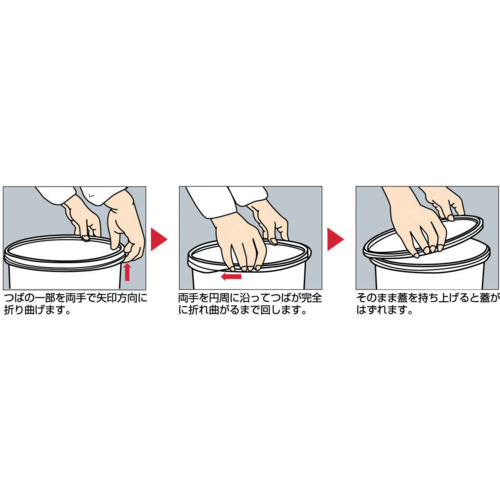 つばの一部を両手で矢印方向に折り曲げます。

両手を円周に沿ってつばが完全に折れ曲がるまで回します。

そのまま蓋を持ち上げると蓋がはずれます。