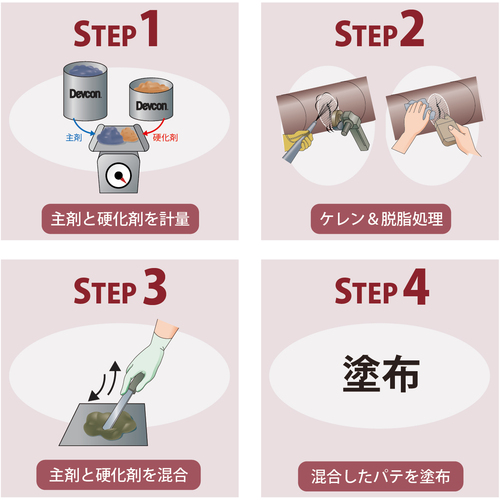 STEP 1

Devcon.

Devcon.

主剤

硬化剤

主剤と硬化剤を計量

STEP 2

ケレン＆脱脂処理

STEP 3

主剤と硬化剤を混合

STEP 4

塗布

混合したパテを塗布