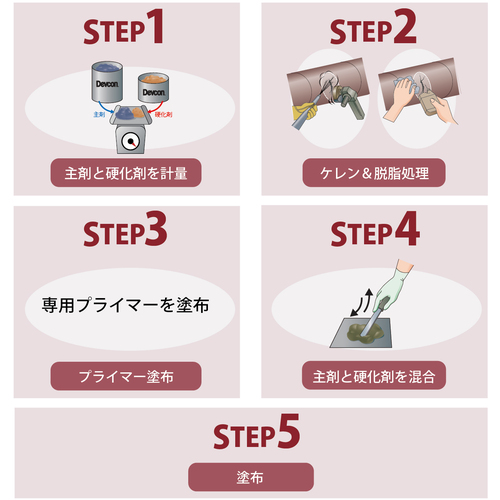 STEP1

Devcon.

Devcon.

主剤

硬化剤

主剤と硬化剤を計量

STEP2

ケレン＆脱脂処理

STEP3

専用プライマーを塗布

プライマー塗布

STEP4

主剤と硬化剤を混合

STEP5

塗布