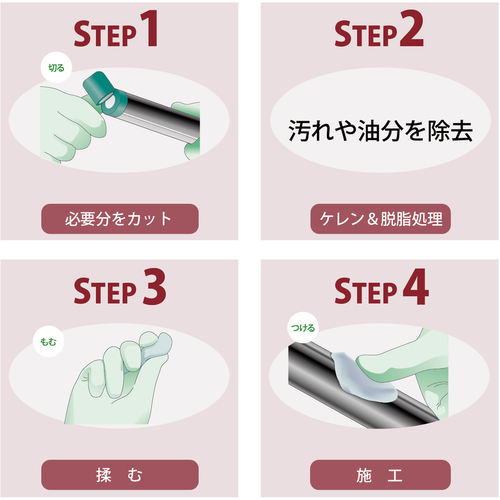 STEP 1

切る

必要分をカット

STEP 2

汚れや油分を除去

ケレン＆脱脂処理

STEP 3

もむ

揉　む

STEP 4

つける

施　工