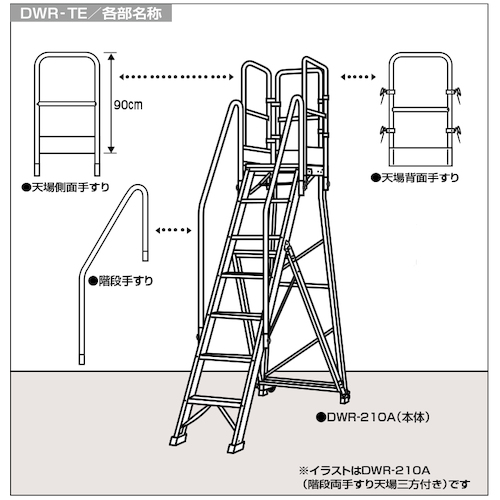 DWR-TE／各部名称

90cm

●天場側面手すり

●天場背面手すり

●階段手すり

●DWR-210A（本体）

※イラストはDWR-210A（階段両手すり天場三方付き）です