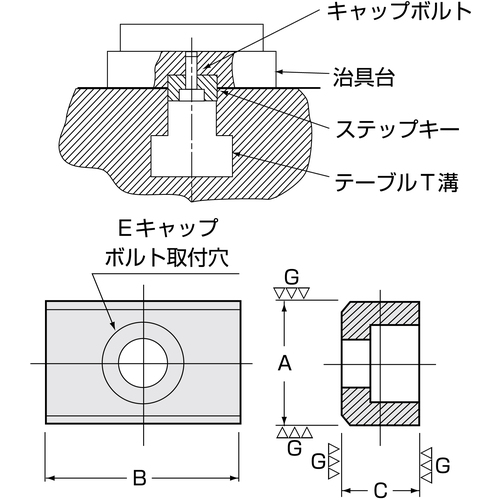 キャップボルト
治具台
ステップキー
テーブルT溝
Eキャップ
ボルト取付穴
G
A
G
G
G
B
C