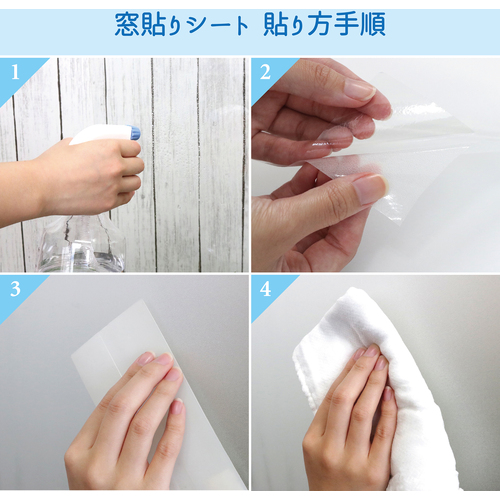 窓貼りシート 貼り方手順

1

2

3

4