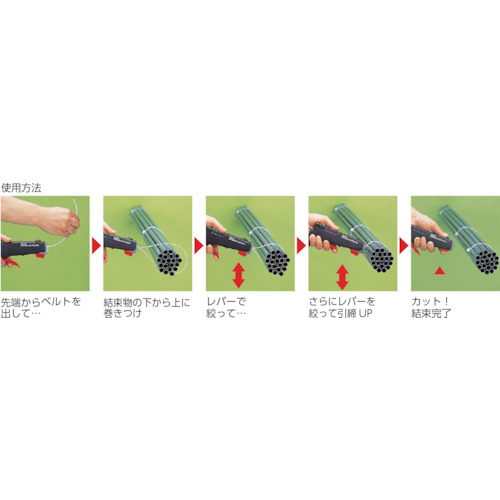 使用方法

先端からベルトを出して…

結束物の下から上に巻きつけ

レバーで絞って…

さらにレバーを絞って引締 UP

カット！
結束完了