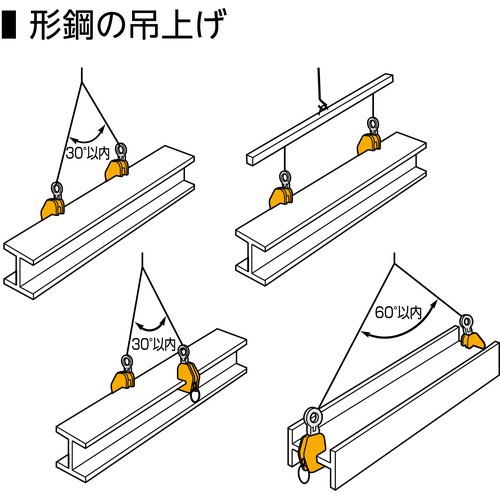 ■ 形鋼の吊上げ

30°以内

30°以内

60°以内