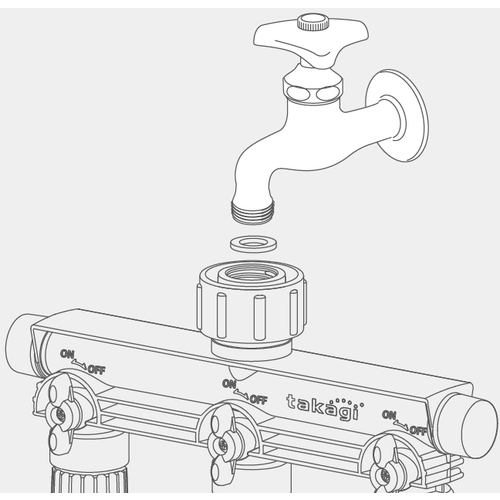 ON
OFF
ON
OFF
takagi
ON
OFF