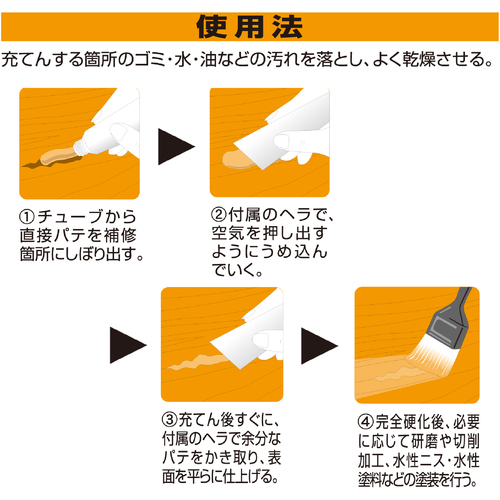 使用法

充てんする箇所のゴミ・水・油などの汚れを落とし、よく乾燥させる。

①チューブから直接パテを補修箇所にしぼり出す。

②付属のヘラで、空気を押し出すようにうめ込んでいく。

③充てん後すぐに、付属のヘラで余分なパテをかき取り、表面を平らに仕上げる。

④完全硬化後、必要に応じて研磨や切削加工、水性ニス・水性塗料などの塗装を行う。