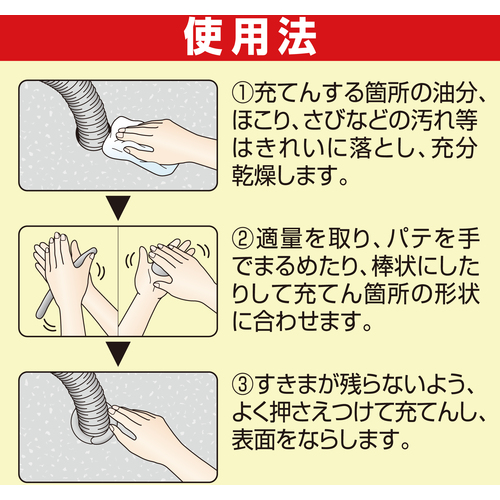 使用法

①充てんする箇所の油分、ほこり、さびなどの汚れ等はきれいに落とし、充分乾燥します。

②適量を取り、パテを手でまるめたり、棒状にしたりして充てん箇所の形状に合わせます。

③すきまが残らないよう、よく押さえつけて充てんし、表面をならします。