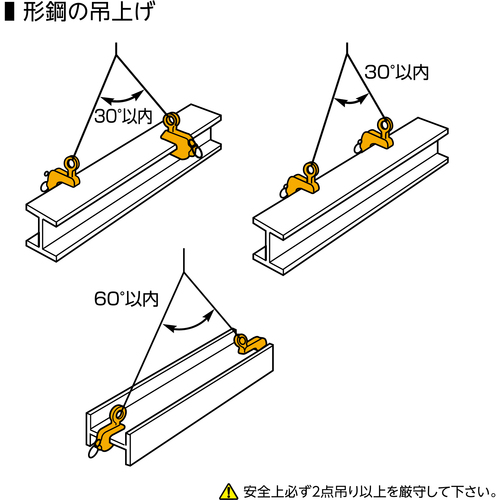 ■ 形鋼の吊上げ

30°以内

30°以内

60°以内

安全上必ず2点吊り以上を厳守して下さい。