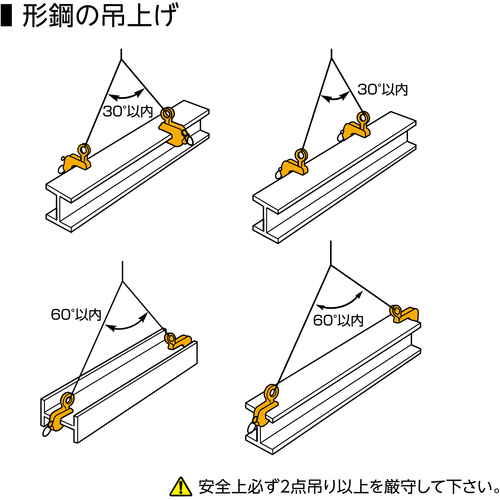 ■ 形鋼の吊上げ

30°以内

30°以内

60°以内

60°以内

安全上必ず2点吊り以上を厳守して下さい。