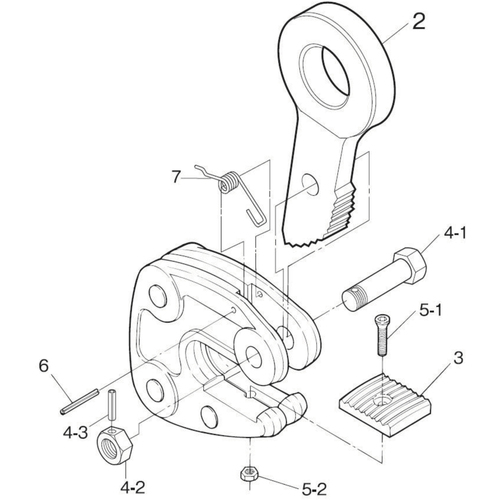 2
7
4-1
5-1
3
6
4-3
4-2
5-2