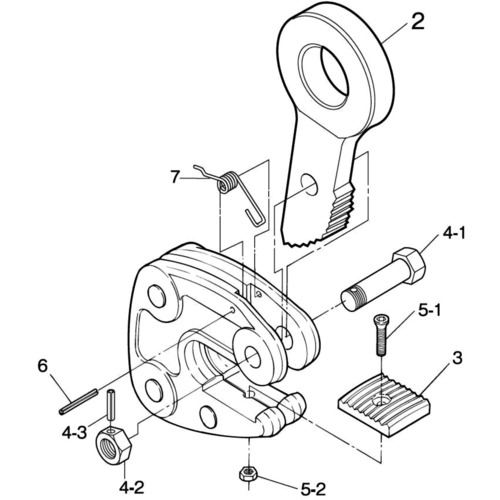 2

7

4-1

5-1

3

6

4-3

4-2

5-2