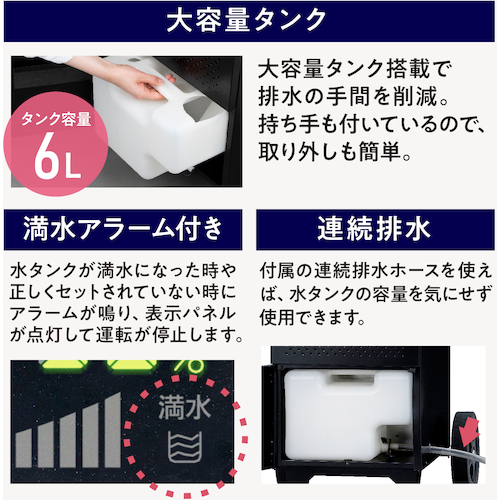 大容量タンク

タンク容量
6L

大容量タンク搭載で排水の手間を削減。持ち手も付いているので、取り外しも簡単。

満水アラーム付き

水タンクが満水になった時や正しくセットされていない時にアラームが鳴り、表示パネルが点灯して運転が停止します。

%

満水

連続排水

付属の連続排水ホースを使えば、水タンクの容量を気にせず使用できます。