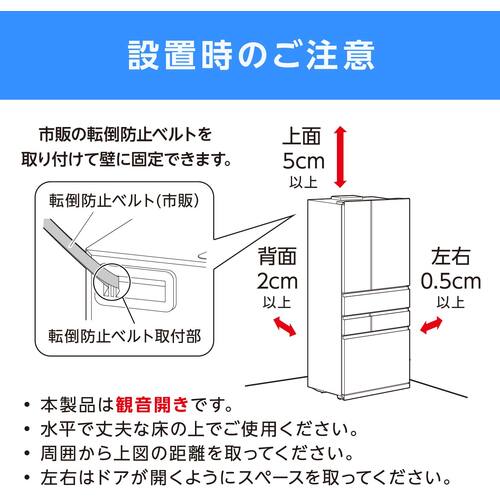 設置時のご注意

市販の転倒防止ベルトを取り付けて壁に固定できます。

転倒防止ベルト(市販)

転倒防止ベルト取付部

上面
5cm
以上

背面
2cm
以上

左右
0.5cm
以上

• 本製品は観音開きです。
• 水平で丈夫な床の上でご使用ください。
• 周囲から上図の距離を取ってください。
• 左右はドアが開くようにスペースを取ってください。