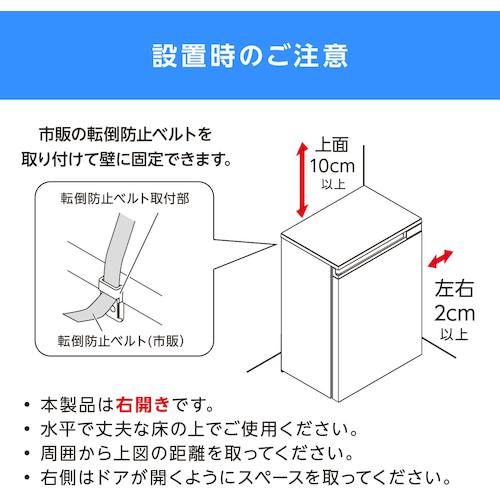 設置時のご注意

市販の転倒防止ベルトを取り付けて壁に固定できます。

転倒防止ベルト取付部

転倒防止ベルト(市販)

上面
10cm
以上

左右
2cm
以上

• 本製品は右開きです。
• 水平で丈夫な床の上でご使用ください。
• 周囲から上図の距離を取ってください。
• 右側はドアが開くようにスペースを取ってください。