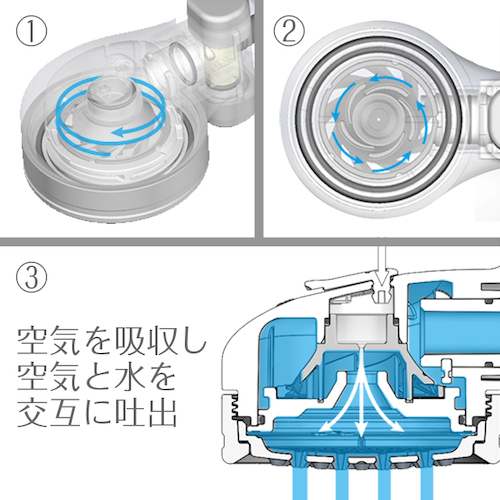 ①

②

③

空気を吸収し
空気と水を
交互に吐出