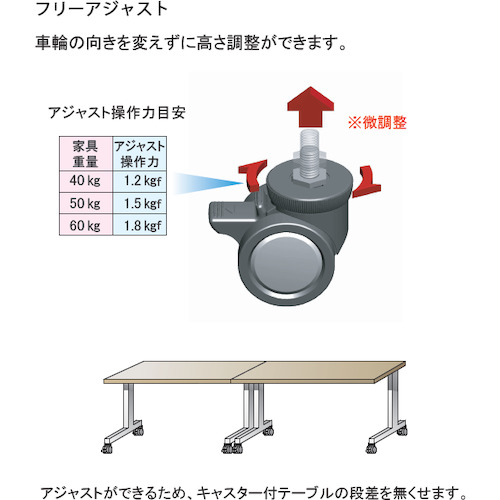 フリーアジャスト

車輪の向きを変えずに高さ調整ができます。

アジャスト操作力目安

| 家具重量 | アジャスト操作力 |
|---|---|
| 40 kg | 1.2 kgf |
| 50 kg | 1.5 kgf |
| 60 kg | 1.8 kgf |

※微調整

アジャストができるため、キャスター付テーブルの段差を無くせます。