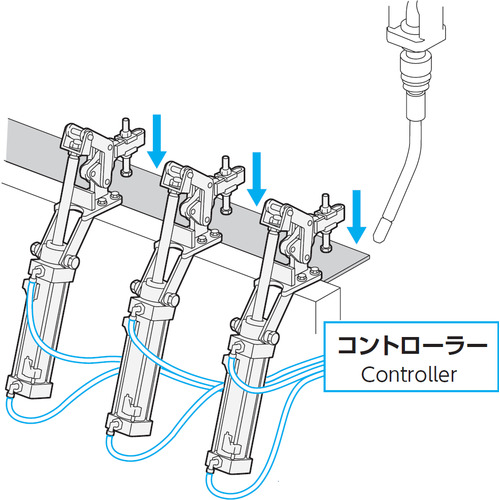 コントローラー
Controller