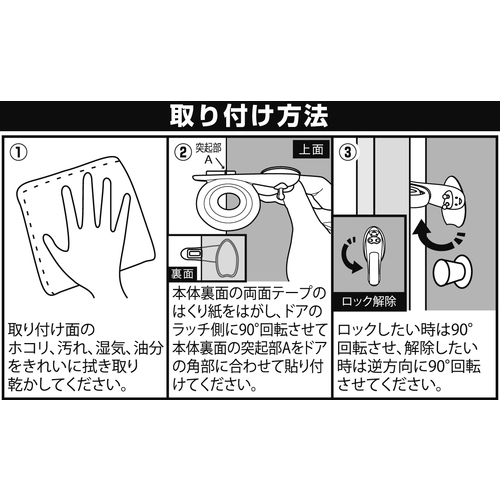 取り付け方法

①

取り付け面のホコリ、汚れ、湿気、油分をきれいに拭き取り乾かしてください。

②
突起部A
上面
裏面

本体裏面の両面テープのはくり紙をはがし、ドアのラッチ側に90°回転させて本体裏面の突起部Aをドアの角部に合わせて貼り付けてください。

③
ロック解除

ロックしたい時は90°回転させ、解除したい時は逆方向に90°回転させてください。