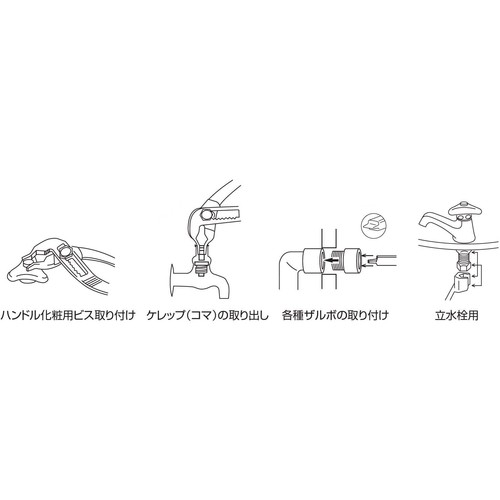 ハンドル化粧用ビス取り付け

ケレップ(コマ)の取り出し

各種ザルボの取り付け

立水栓用