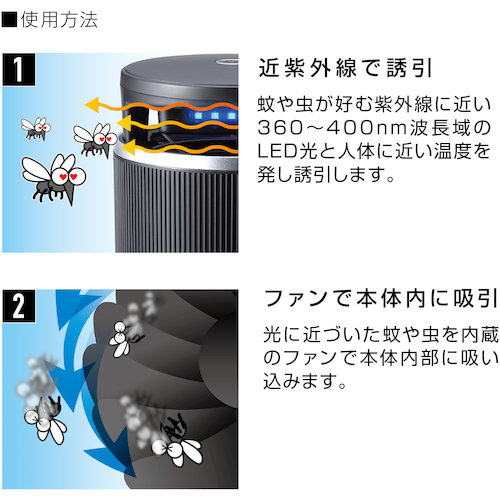 ■使用方法

1

近紫外線で誘引

蚊や虫が好む紫外線に近い360～400nm波長域のLED光と人体に近い温度を発し誘引します。

2

ファンで本体内に吸引

光に近づいた蚊や虫を内蔵のファンで本体内部に吸い込みます。