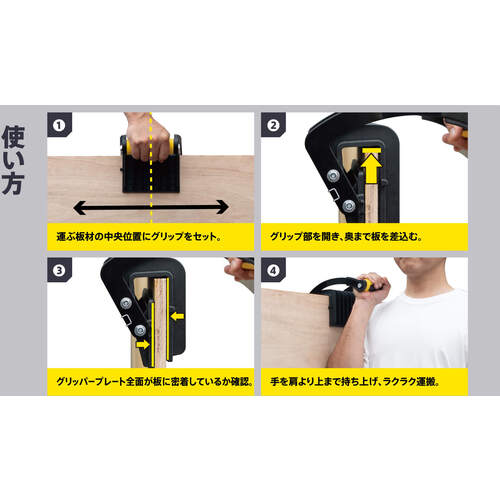 使い方

1
運ぶ板材の中央位置にグリップをセット。

2
グリップ部を開き、奥まで板を差込む。

3
グリッパープレート全面が板に密着しているか確認。

4
手を肩より上まで持ち上げ、ラクラク運搬。