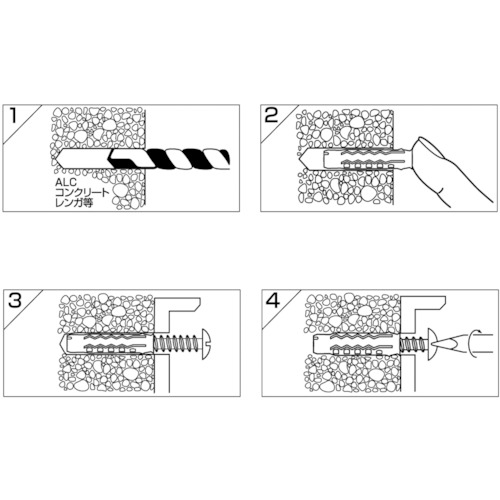 1

ALC
コンクリート
レンガ等

2

3

4