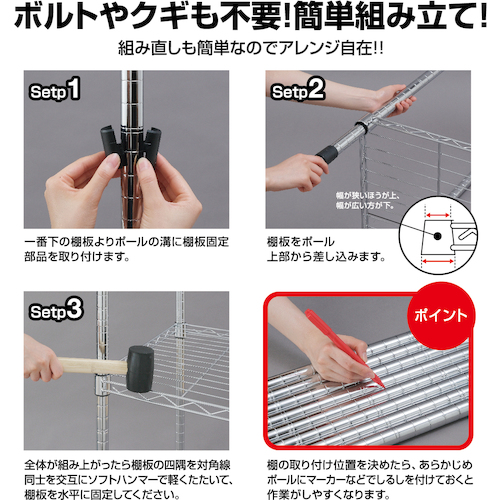 ボルトやクギも不要!簡単組み立て!

組み直しも簡単なのでアレンジ自在!!

Setp1

一番下の棚板よりポールの溝に棚板固定部品を取り付けます。

Setp2

幅が狭いほうが上、幅が広い方が下。

棚板をポール上部から差し込みます。

Setp3

全体が組み上がったら棚板の四隅を対角線同士を交互にソフトハンマーで軽くたたいて、棚板を水平に固定してください。

ポイント

棚の取り付け位置を決めたら、あらかじめポールにマーカーなどでしるしを付けておくと作業がしやすくなります。