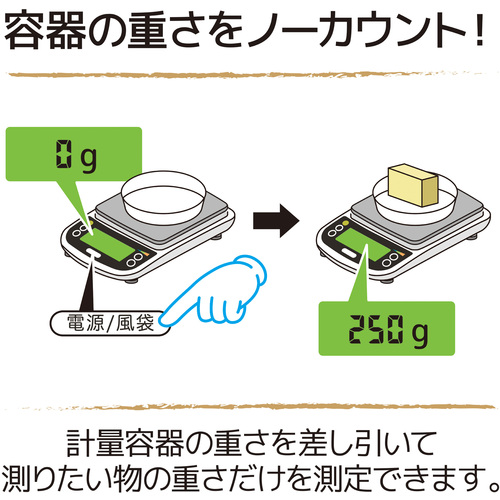 容器の重さをノーカウント！

0g

電源/風袋

250g

計量容器の重さを差し引いて
測りたい物の重さだけを測定できます。