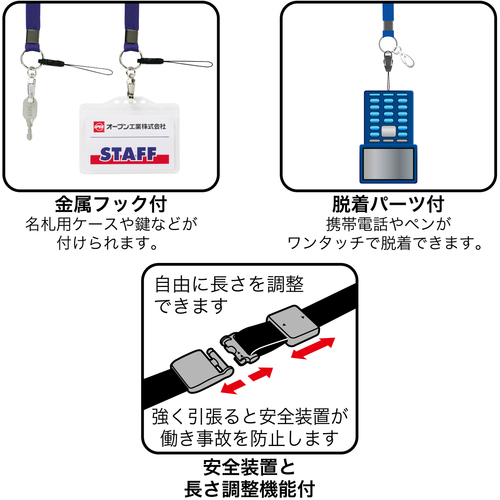 オープン工業株式会社

STAFF

金属フック付
名札用ケースや鍵などが付けられます。

脱着パーツ付
携帯電話やペンがワンタッチで脱着できます。

自由に長さを調整できます

強く引張ると安全装置が働き事故を防止します

安全装置と長さ調整機能付