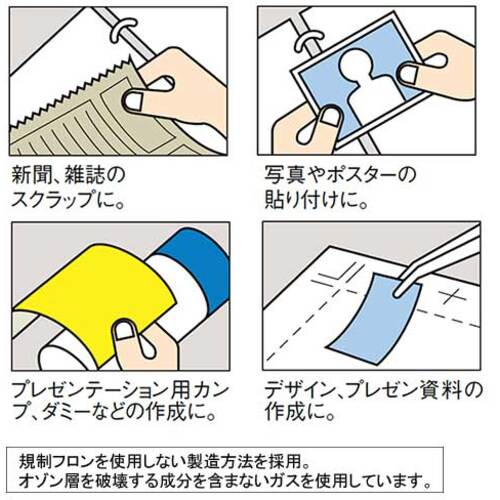 新聞、雑誌のスクラップに。

写真やポスターの貼り付けに。

プレゼンテーション用カンプ、ダミーなどの作成に。

デザイン、プレゼン資料の作成に。

規制フロンを使用しない製造方法を採用。
オゾン層を破壊する成分を含まないガスを使用しています。