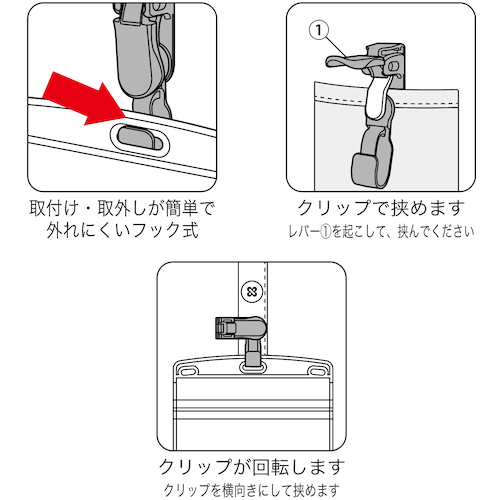 取付け・取外しが簡単で外れにくいフック式

①

クリップで挟めます
レバー①を起こして、挟んでください

クリップが回転します
クリップを横向きにして挟めます