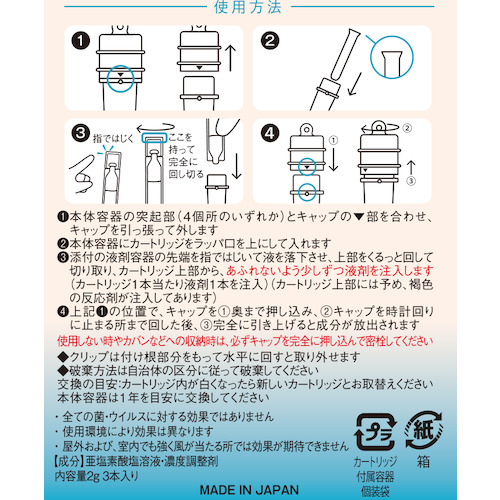 使用方法

❶

❷

❸ 指ではじく ここを持って完全に回し切る

❹ ① ② ③

❶本体容器の突起部（4個所のいずれか）とキャップの▼部を合わせ、キャップを引っ張って外します
❷本体容器にカートリッジをラッパ口を上にして入れます
❸添付の液剤容器の先端を指ではじいて液を落下させ、上部をくるっと回して切り取り、カートリッジ上部から、あふれないよう少しずつ液剤を注入します（カートリッジ1本当たり液剤1本を注入）（カートリッジ上部には予め、褐色の反応剤が注入してあります）
❹上記❶の位置で、キャップを①奥まで押し込み、②キャップを時計回りに止まる所まで回した後、③完全に引き上げると成分が放出されます
使用しない時やカバンなどへの収納時は、必ずキャップを完全に押し込んで密栓してください
◆クリップは付け根部分をもって水平に回すと取り外せます
◆破棄方法は自治体の区分に従って破棄してください
交換の目安:カートリッジ内が白くなったら新しいカートリッジとお取替えください
本体容器は1年を目安に交換してください

・全ての菌・ウイルスに対する効果ではありません
・使用環境により効果は異なります
・屋外および、室内でも強く風が当たる所では効果が期待できません
【成分】亜塩素酸塩溶液・濃度調整剤
内容量2g 3本入り

プラ
カートリッジ
付属容器
個装袋

紙
箱

MADE IN JAPAN