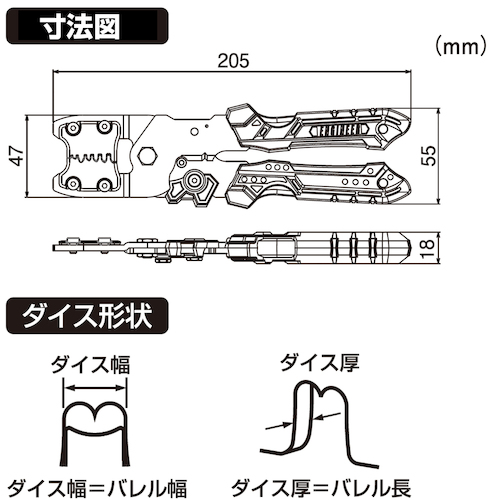 寸法図

(mm)

205

47

55

18

ダイス形状

ダイス幅

ダイス厚

ダイス幅＝バレル幅

ダイス厚＝バレル長