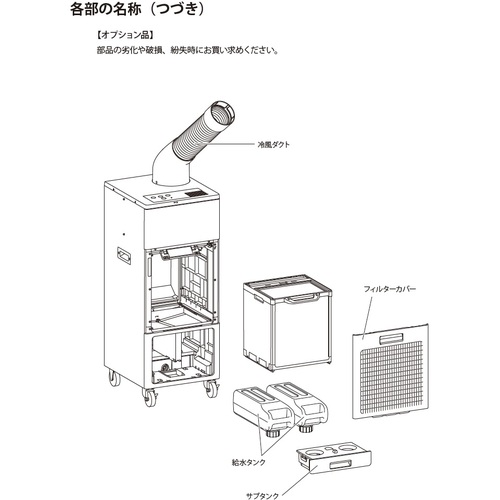 各部の名称（つづき）

【オプション品】
部品の劣化や破損、紛失時にお買い求めください。

冷風ダクト

フィルターカバー

給水タンク

サブタンク