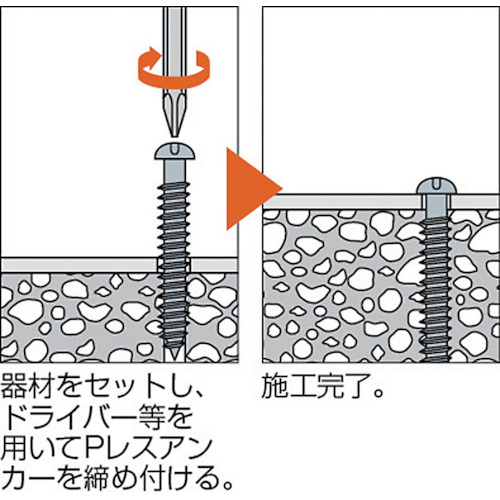 器材をセットし、ドライバー等を用いてPレスアンカーを締め付ける。

施工完了。