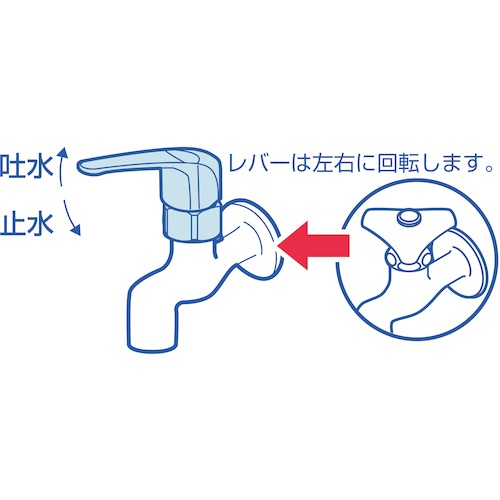 吐水
止水
レバーは左右に回転します。