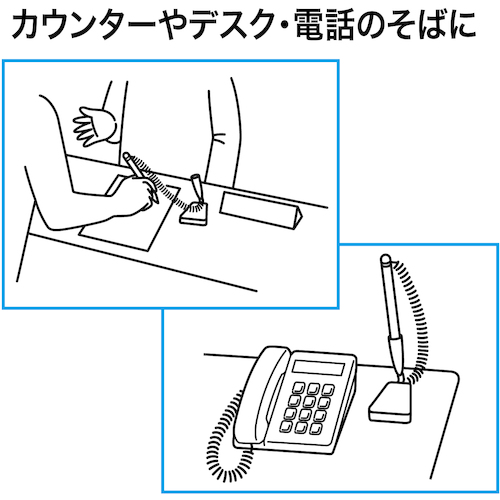 カウンターやデスク・電話のそばに