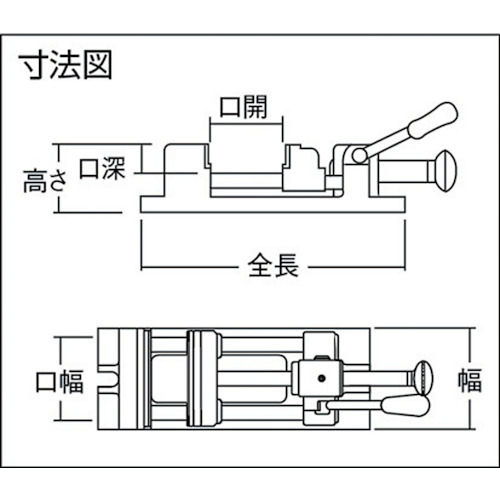 寸法図

口開

高さ

口深

全長

口幅

幅