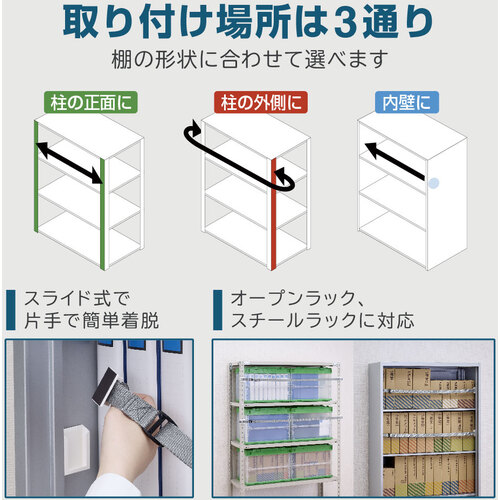 取り付け場所は3通り

棚の形状に合わせて選べます

柱の正面に

柱の外側に

内壁に

スライド式で
片手で簡単着脱

オープンラック、
スチールラックに対応