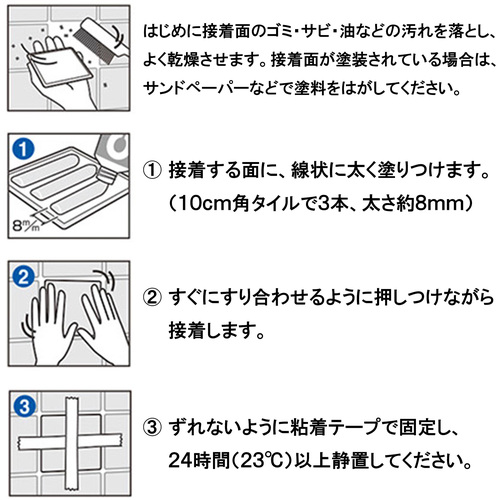 はじめに接着面のゴミ・サビ・油などの汚れを落とし、よく乾燥させます。接着面が塗装されている場合は、サンドペーパーなどで塗料をはがしてください。

1

8m/m

① 接着する面に、線状に太く塗りつけます。（10cm角タイルで3本、太さ約8mm）

2

② すぐにすり合わせるように押しつけながら接着します。

3

③ ずれないように粘着テープで固定し、24時間（23℃）以上静置してください。