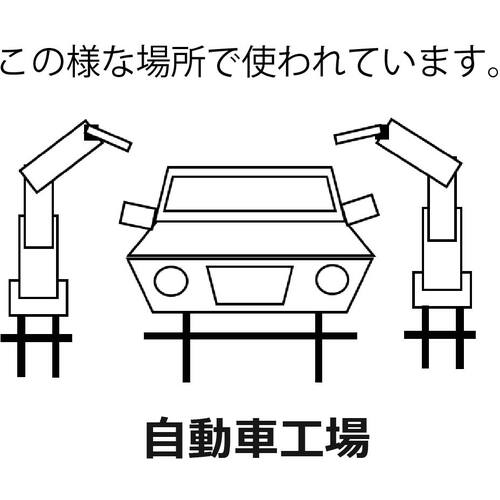 この様な場所で使われています。

自動車工場