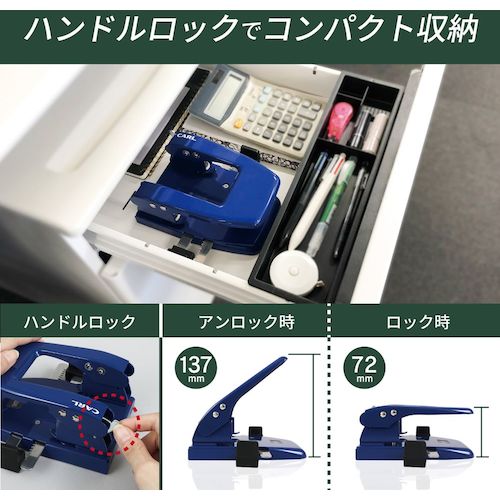 ハンドルロックでコンパクト収納

CARL

ハンドルロック

CARL

アンロック時

137 mm

ロック時

72 mm