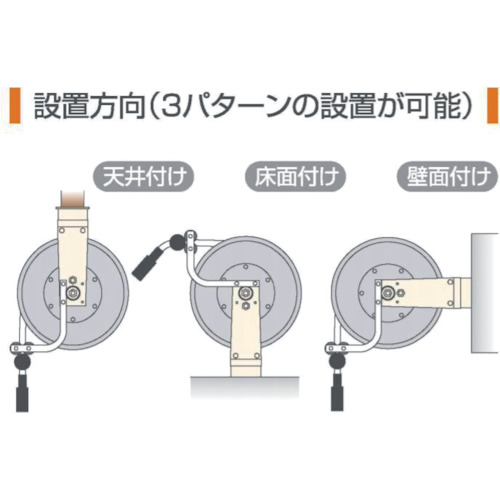 設置方向（3パターンの設置が可能）

天井付け

床面付け

壁面付け