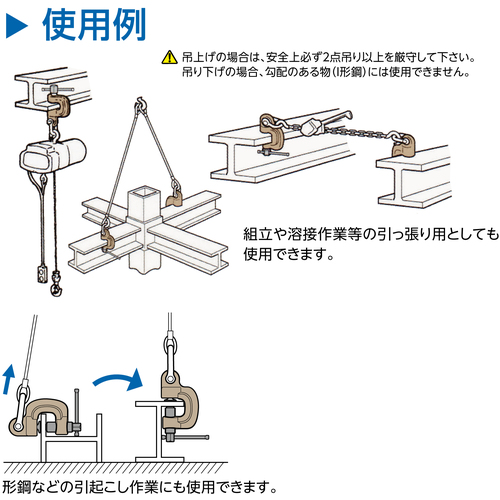 ▶ 使用例

吊上げの場合は、安全上必ず2点吊り以上を厳守して下さい。
吊り下げの場合、勾配のある物（I形鋼）には使用できません。

組立や溶接作業等の引っ張り用としても使用できます。

形鋼などの引起こし作業にも使用できます。