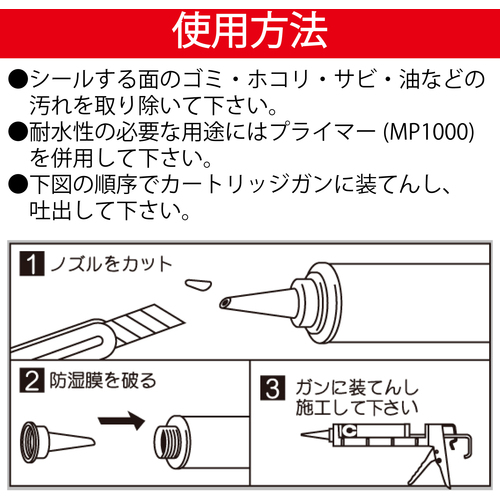 使用方法

●シールする面のゴミ・ホコリ・サビ・油などの汚れを取り除いて下さい。
●耐水性の必要な用途にはプライマー (MP1000) を併用して下さい。
●下図の順序でカートリッジガンに装てんし、吐出して下さい。

1 ノズルをカット

2 防湿膜を破る

3 ガンに装てんし施工して下さい