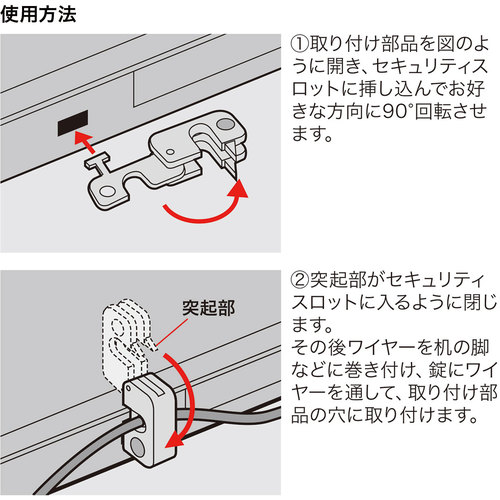 使用方法

①取り付け部品を図のように開き、セキュリティスロットに挿し込んでお好きな方向に90°回転させます。

突起部

②突起部がセキュリティスロットに入るように閉じます。
その後ワイヤーを机の脚などに巻き付け、錠にワイヤーを通して、取り付け部品の穴に取り付けます。