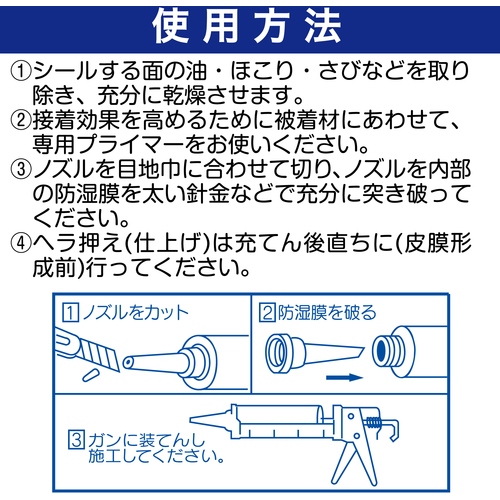 使用方法

①シールする面の油・ほこり・さびなどを取り除き、充分に乾燥させます。
②接着効果を高めるために被着材にあわせて、専用プライマーをお使いください。
③ノズルを目地巾に合わせて切り、ノズルを内部の防湿膜を太い針金などで充分に突き破ってください。
④ヘラ押え(仕上げ)は充てん後直ちに(皮膜形成前)行ってください。

1 ノズルをカット

2 防湿膜を破る

3 ガンに装てんし施工してください。