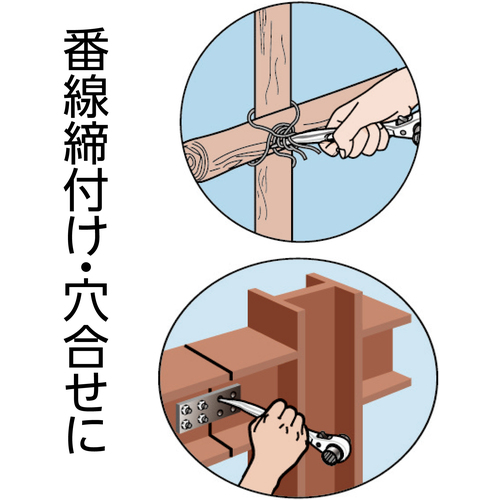 番線締付け・穴合せに